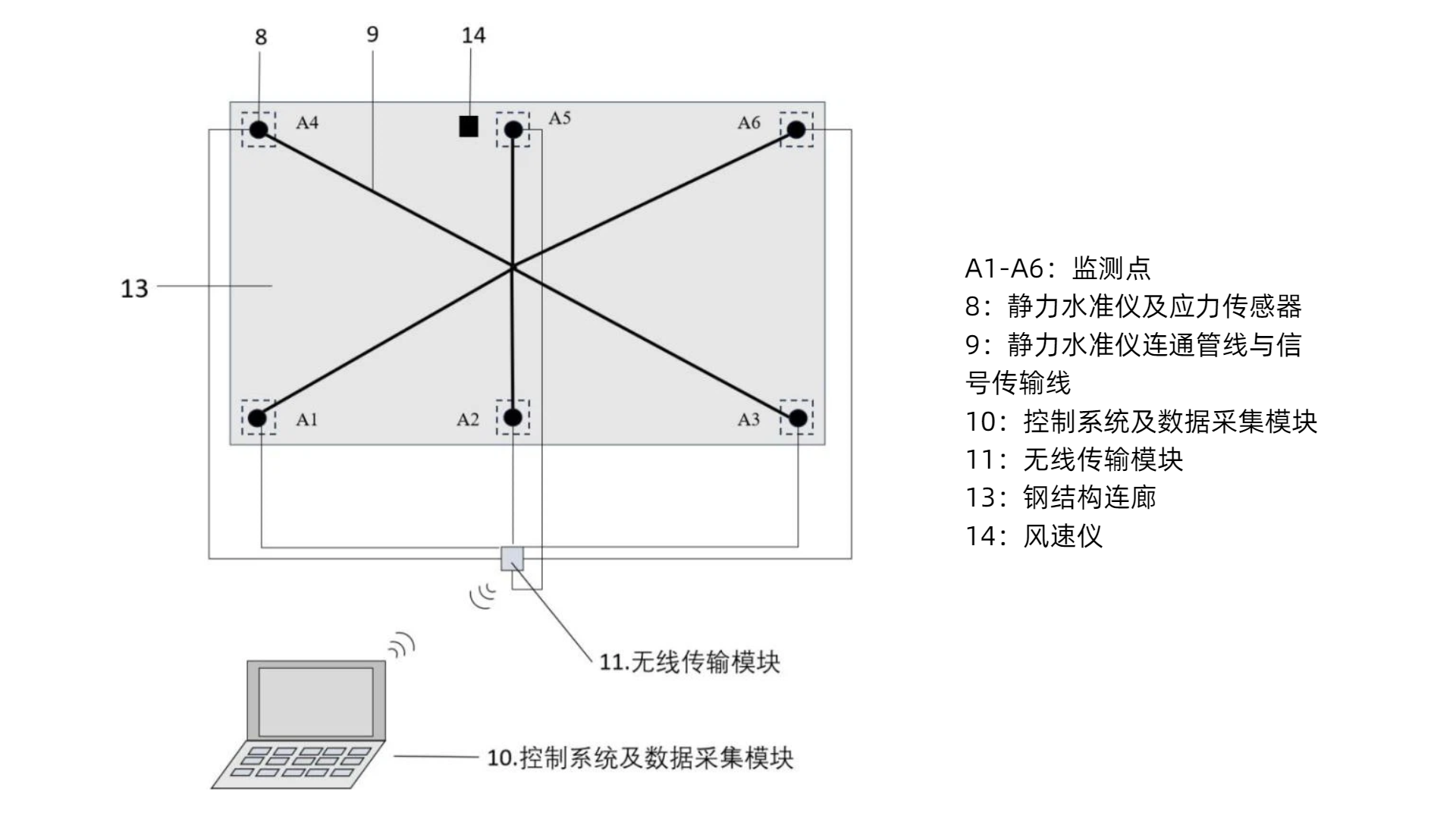 8
9
14
A4
A5
A6
13
A1
A2
A3
11.无线传输模块
10.控制系统及数据采集模块

A1-A6：监测点
8：静力水准仪及应力传感器
9：静力水准仪连通管线与信号传输线
10：控制系统及数据采集模块
11：无线传输模块
13：钢结构连廊
14：风速仪